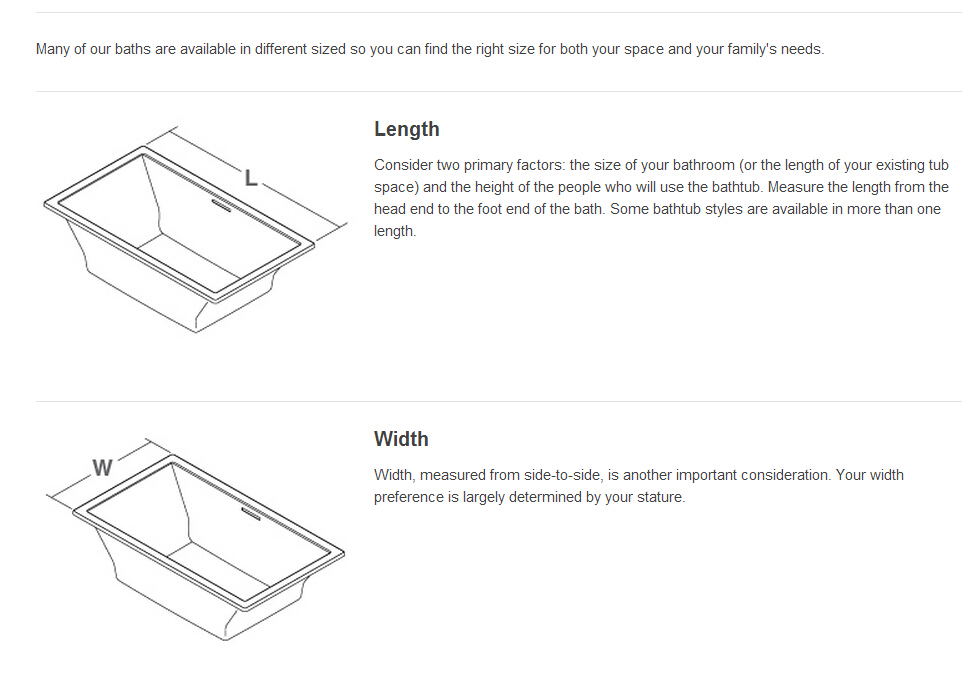 Many of our baths are available in different sized so you can find the right size for both your space and your family's needs.

L

Length

Consider two primary factors: the size of your bathroom (or the length of your existing tub space) and the height of the people who will use the bathtub. Measure the length from the head end to the foot end of the bath. Some bathtub styles are available in more than one length.

W

Width

Width, measured from side-to-side, is another important consideration. Your width preference is largely determined by your stature.